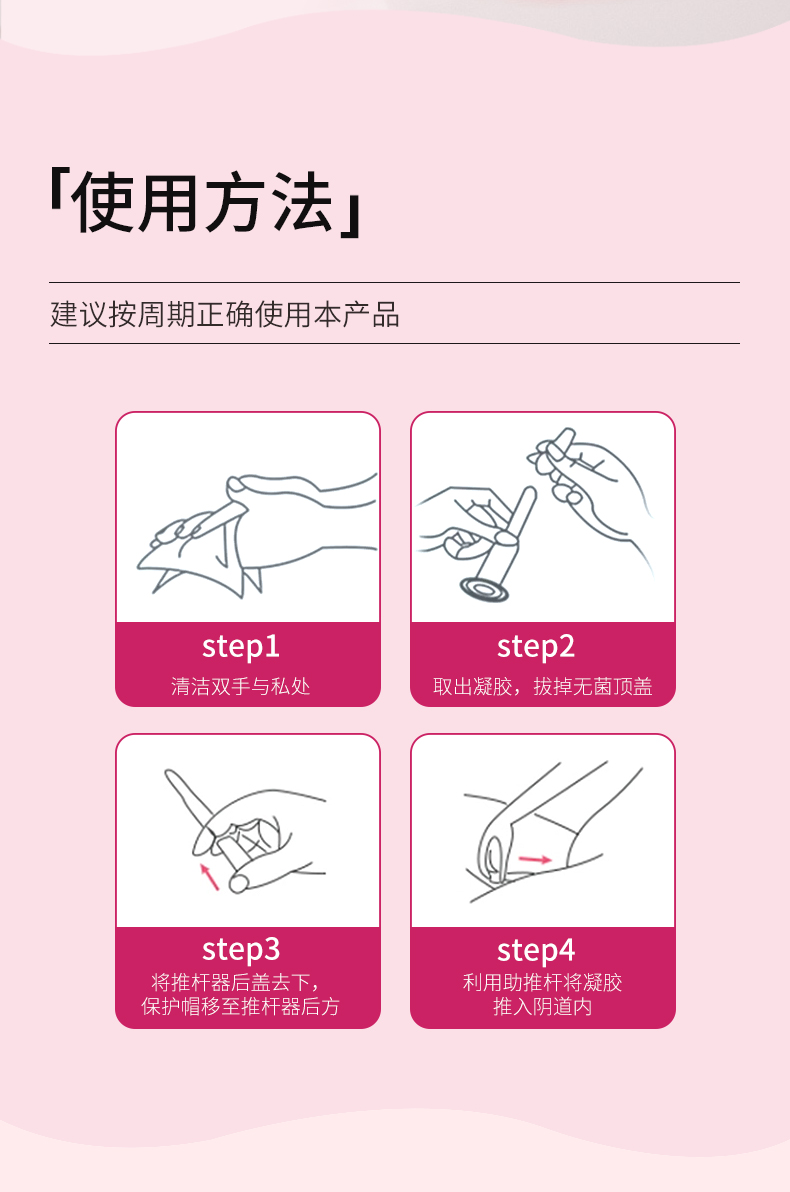 「使用方法」

建议按周期正确使用本产品

step1
清洁双手与私处

step2
取出凝胶，拔掉无菌顶盖

step3
将推杆器后盖去下，保护帽移至推杆器后方

step4
利用助推杆将凝胶推入阴道内